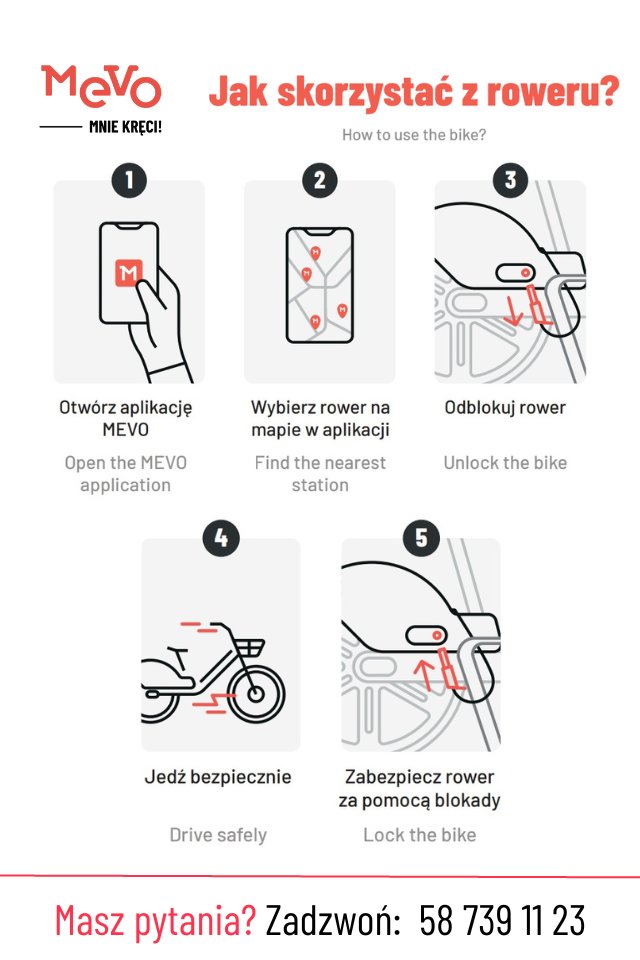 MEVO
MNIE KRĘCI!

Jak skorzystać z roweru?
How to use the bike?

1
M
Otwórz aplikację MEVO
Open the MEVO application

2
Wybierz rower na mapie w aplikacji
Find the nearest station

3
Odblokuj rower
Unlock the bike

4
Jedź bezpiecznie
Drive safely

5
Zabezpiecz rower za pomocą blokady
Lock the bike

Masz pytania? Zadzwoń: 58 739 11 23