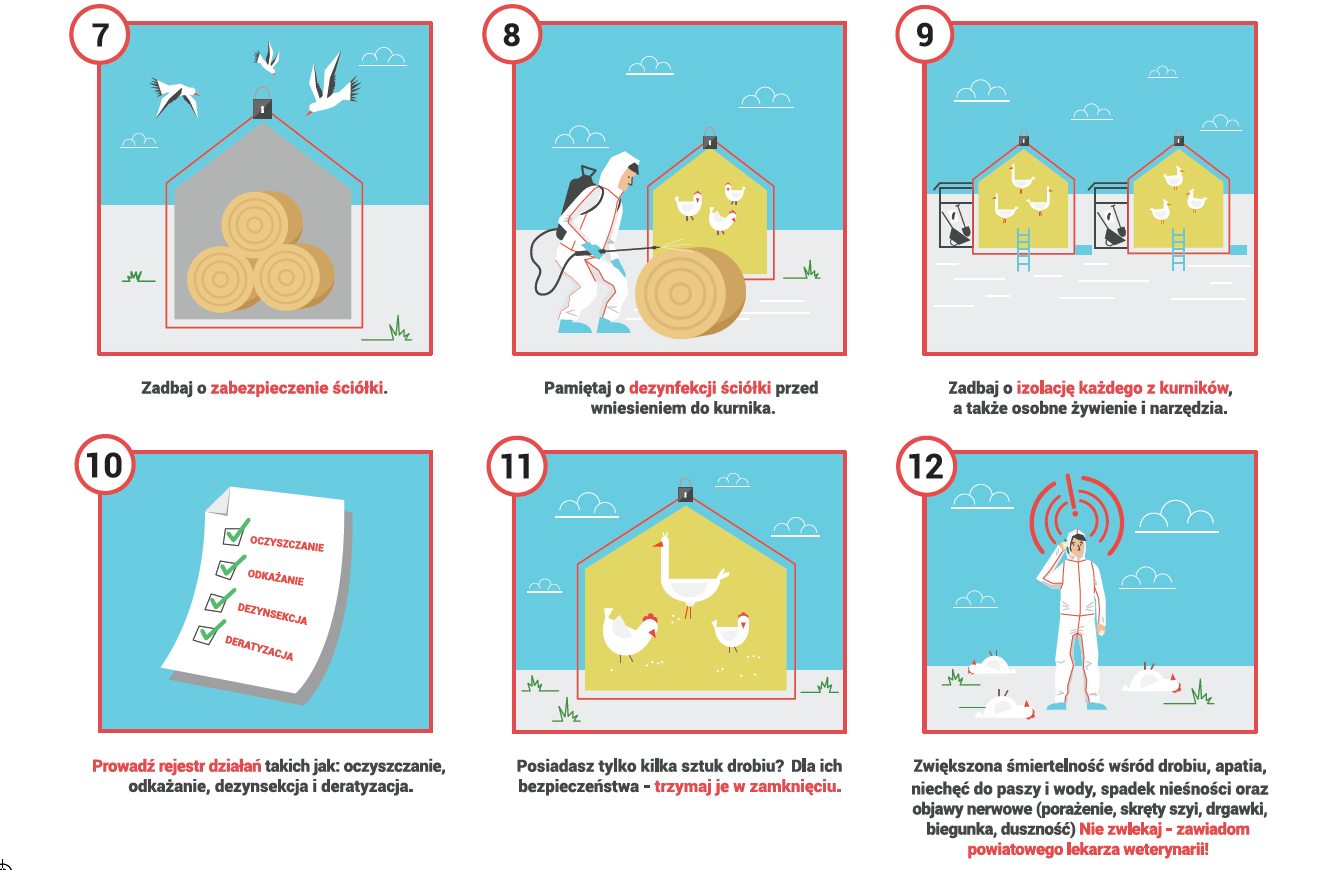 7

Zadbaj o zabezpieczenie ściółki.

8

Pamiętaj o dezynfekcji ściółki przed wniesieniem do kurnika.

9

Zadbaj o izolację każdego z kurników, a także osobne żywienie i narzędzia.

10

OCZYSZCZANIE
ODKAŻANIE
DEZYNSEKCJA
DERATYZACJA

Prowadź rejestr działań takich jak: oczyszczanie, odkażanie, dezynsekcja i deratyzacja.

11

Posiadasz tylko kilka sztuk drobiu? Dla ich bezpieczeństwa - trzymaj je w zamknięciu.

12

Zwiększona śmiertelność wśród drobiu, apatia, niechęć do paszy i wody, spadek nieśności oraz objawy nerwowe (porażenie, skręty szyi, drgawki, biegunka, duszność) Nie zwlekaj - zawiadom powiatowego lekarza weterynarii!