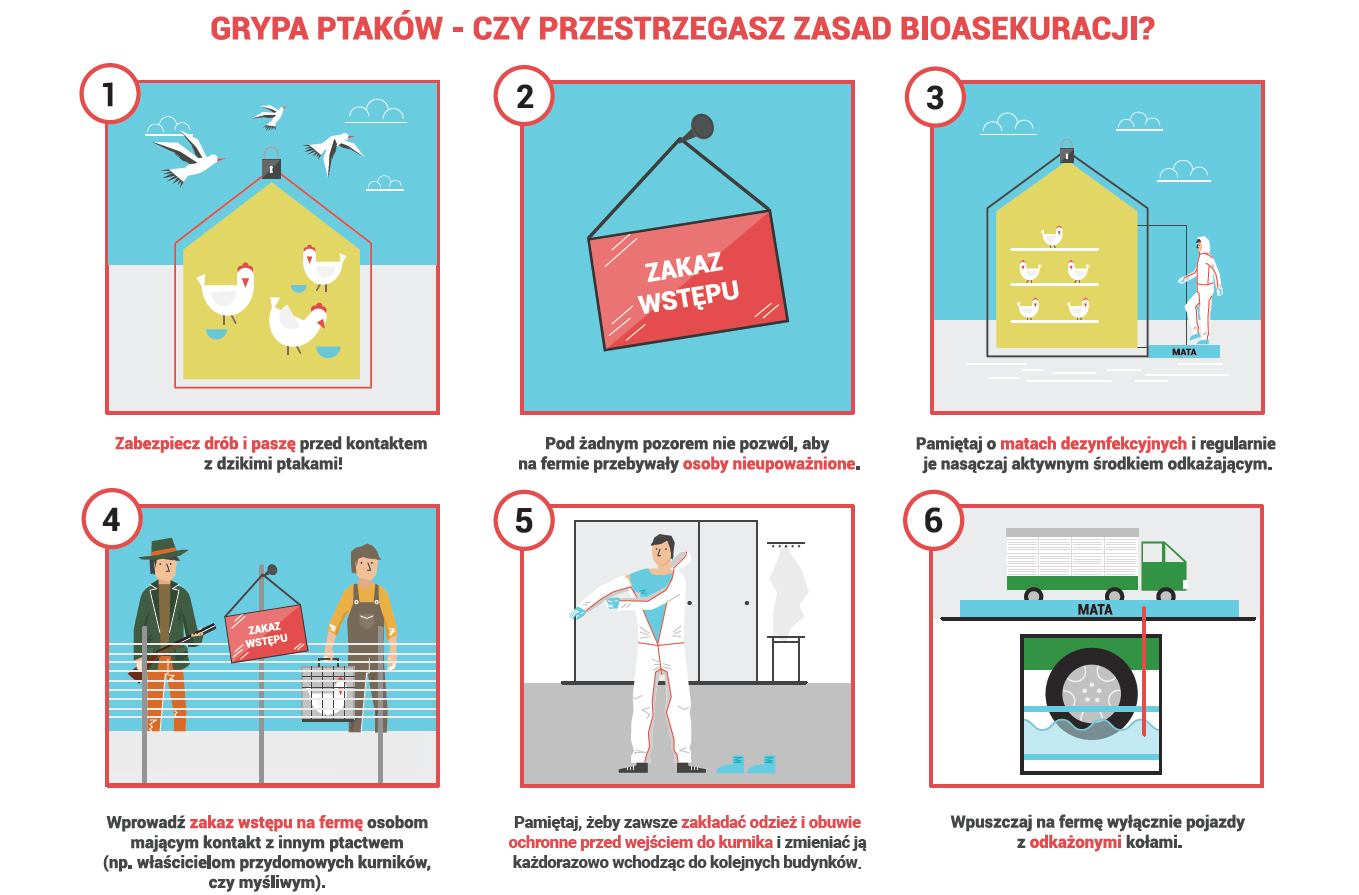 GRYPA PTAKÓW - CZY PRZESTRZEGASZ ZASAD BIOASEKURACJI?

1

Zabezpiecz drób i paszę przed kontaktem z dzikimi ptakami!

2

ZAKAZ WSTĘPU

Pod żadnym pozorem nie pozwól, aby na fermie przebywały osoby nieupoważnione.

3

MATA

Pamiętaj o matach dezynfekcyjnych i regularnie je nasączaj aktywnym środkiem odkażającym.

4

ZAKAZ WSTĘPU

Wprowadź zakaz wstępu na fermę osobom mającym kontakt z innym ptactwem (np. właścicielom przydomowych kurników, czy myśliwym).

5

Pamiętaj, żeby zawsze zakładać odzież i obuwie ochronne przed wejściem do kurnika i zmieniać ją każdorazowo wchodząc do kolejnych budynków.

6

MATA

Wpuszczaj na fermę wyłącznie pojazdy z odkażonymi kołami.